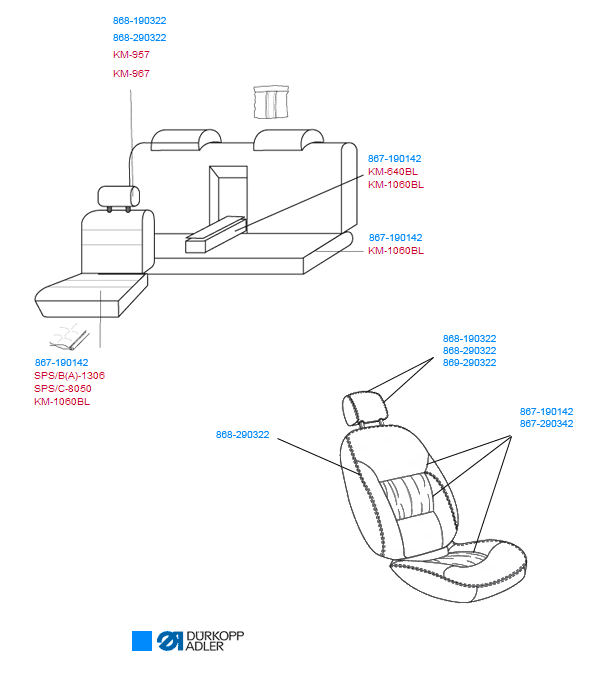 868-190322
868-290322
KM-957
KM-967

867-190142
KM-640BL
KM-1060BL

867-190142
KM-1060BL

867-190142
SPS/B(A)-1306
SPS/C-8050
KM-1060BL

868-190322
868-290322
869-290322

867-190142
867-290342

868-290322

DÜRKOPP
ADLER